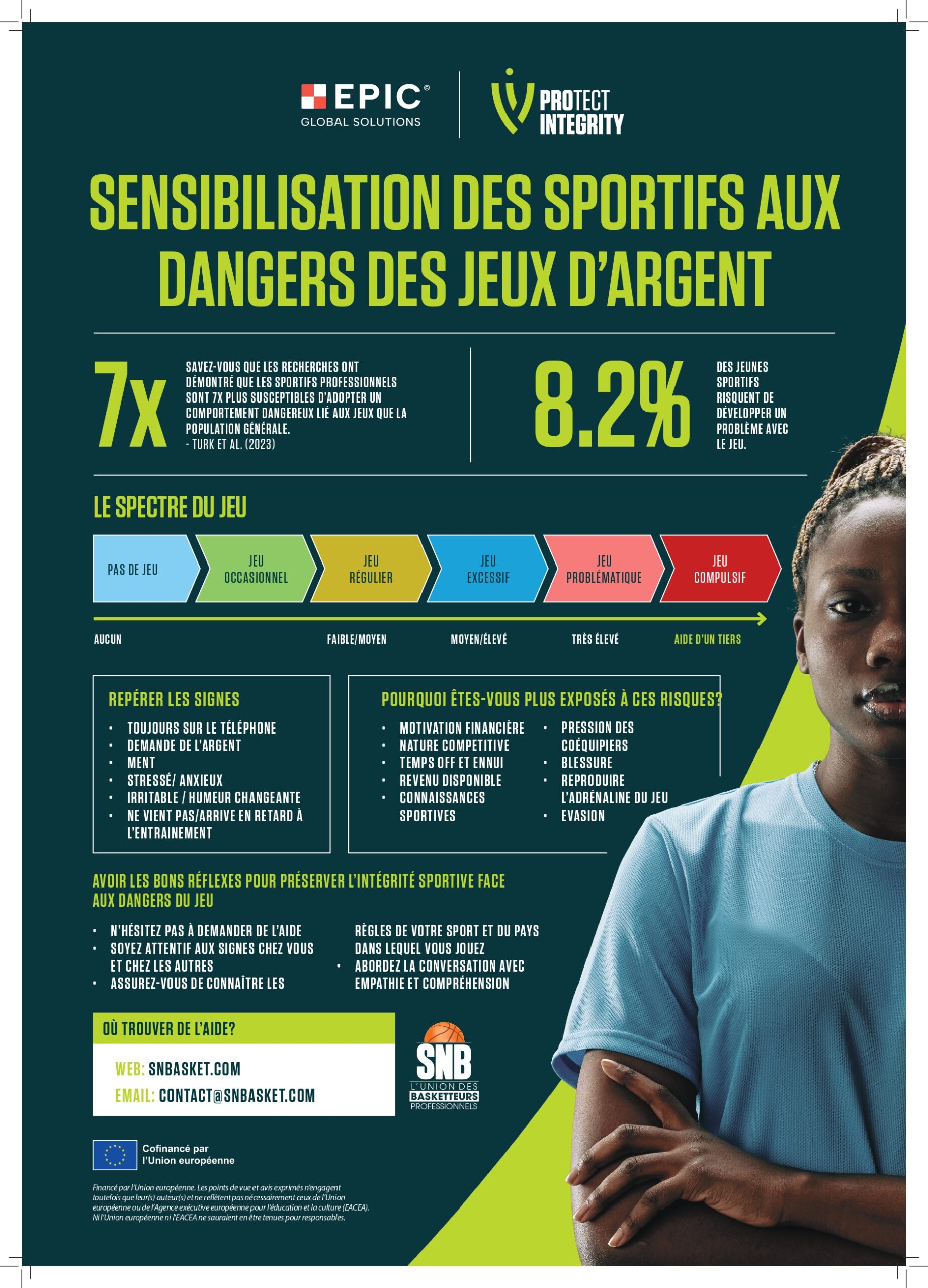 EPIC©
GLOBAL SOLUTIONS

PROTECT INTEGRITY

SENSIBILISATION DES SPORTIFS AUX DANGERS DES JEUX D'ARGENT

7x

SAVEZ-VOUS QUE LES RECHERCHES ONT DÉMONTRÉ QUE LES SPORTIFS PROFESSIONNELS SONT 7X PLUS SUSCEPTIBLES D'ADOPTER UN COMPORTEMENT DANGEREUX LIÉ AUX JEUX QUE LA POPULATION GÉNÉRALE.
- TURK ET AL. (2023)

8.2%

DES JEUNES SPORTIFS RISQUENT DE DÉVELOPPER UN PROBLÈME AVEC LE JEU.

LE SPECTRE DU JEU

PAS DE JEU
JEU OCCASIONNEL
JEU RÉGULIER
JEU EXCESSIF
JEU PROBLÉMATIQUE
JEU COMPULSIF

AUCUN
FAIBLE/MOYEN
MOYEN/ÉLEVÉ
TRÈS ÉLEVÉ
AIDE D'UN TIERS

REPÉRER LES SIGNES
• TOUJOURS SUR LE TÉLÉPHONE
• DEMANDE DE L'ARGENT
• MENT
• STRESSÉ/ ANXIEUX
• IRRITABLE / HUMEUR CHANGEANTE
• NE VIENT PAS/ARRIVE EN RETARD À L'ENTRAINEMENT

POURQUOI ÊTES-VOUS PLUS EXPOSÉS À CES RISQUES?
• MOTIVATION FINANCIÈRE
• NATURE COMPETITIVE
• TEMPS OFF ET ENNUI
• REVENU DISPONIBLE
• CONNAISSANCES SPORTIVES
• PRESSION DES COÉQUIPIERS
• BLESSURE
• REPRODUIRE L'ADRÉNALINE DU JEU
• EVASION

AVOIR LES BONS RÉFLEXES POUR PRÉSERVER L'INTÉGRITÉ SPORTIVE FACE AUX DANGERS DU JEU
• N'HÉSITEZ PAS À DEMANDER DE L'AIDE
• SOYEZ ATTENTIF AUX SIGNES CHEZ VOUS ET CHEZ LES AUTRES
• ASSUREZ-VOUS DE CONNAÎTRE LES RÈGLES DE VOTRE SPORT ET DU PAYS DANS LEQUEL VOUS JOUEZ
• ABORDEZ LA CONVERSATION AVEC EMPATHIE ET COMPRÉHENSION

OÙ TROUVER DE L'AIDE?
WEB: SNBASKET.COM
EMAIL: CONTACT@SNBASKET.COM

SNB
L'UNION DES BASKETTEURS PROFESSIONNELS

Cofinancé par l'Union européenne

Financé par l'Union européenne. Les points de vue et avis exprimés n'engagent toutefois que leur(s) auteur(s) et ne reflètent pas nécessairement ceux de l'Union européenne ou de l'Agence exécutive européenne pour l'éducation et la culture (EACEA). Ni l'Union européenne ni l'EACEA ne sauraient en être tenues pour responsables.