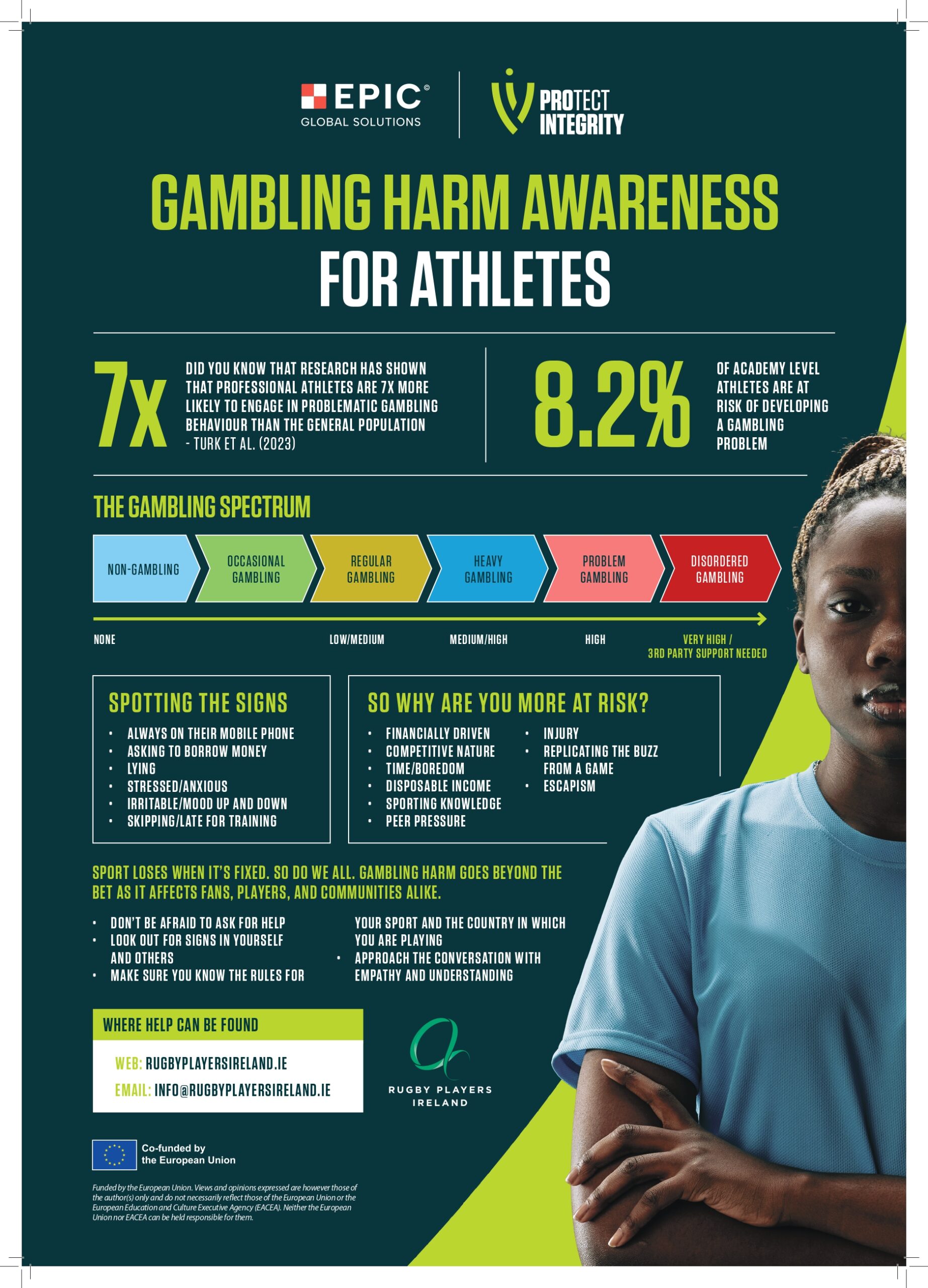 EPIC©
GLOBAL SOLUTIONS

PROTECT INTEGRITY

GAMBLING HARM AWARENESS FOR ATHLETES

7x

DID YOU KNOW THAT RESEARCH HAS SHOWN THAT PROFESSIONAL ATHLETES ARE 7X MORE LIKELY TO ENGAGE IN PROBLEMATIC GAMBLING BEHAVIOUR THAN THE GENERAL POPULATION - TURK ET AL. (2023)

8.2%

OF ACADEMY LEVEL ATHLETES ARE AT RISK OF DEVELOPING A GAMBLING PROBLEM

THE GAMBLING SPECTRUM

NON-GAMBLING
OCCASIONAL GAMBLING
REGULAR GAMBLING
HEAVY GAMBLING
PROBLEM GAMBLING
DISORDERED GAMBLING

NONE
LOW/MEDIUM
MEDIUM/HIGH
HIGH
VERY HIGH / 3RD PARTY SUPPORT NEEDED

SPOTTING THE SIGNS

• ALWAYS ON THEIR MOBILE PHONE
• ASKING TO BORROW MONEY
• LYING
• STRESSED/ANXIOUS
• IRRITABLE/MOOD UP AND DOWN
• SKIPPING/LATE FOR TRAINING

SO WHY ARE YOU MORE AT RISK?

• FINANCIALLY DRIVEN
• COMPETITIVE NATURE
• TIME/BOREDOM
• DISPOSABLE INCOME
• SPORTING KNOWLEDGE
• PEER PRESSURE

• INJURY
• REPLICATING THE BUZZ FROM A GAME
• ESCAPISM

SPORT LOSES WHEN IT'S FIXED. SO DO WE ALL. GAMBLING HARM GOES BEYOND THE BET AS IT AFFECTS FANS, PLAYERS, AND COMMUNITIES ALIKE.

• DON'T BE AFRAID TO ASK FOR HELP
• LOOK OUT FOR SIGNS IN YOURSELF AND OTHERS
• MAKE SURE YOU KNOW THE RULES FOR YOUR SPORT AND THE COUNTRY IN WHICH YOU ARE PLAYING
• APPROACH THE CONVERSATION WITH EMPATHY AND UNDERSTANDING

WHERE HELP CAN BE FOUND

WEB: RUGBYPLAYERSIRELAND.IE
EMAIL: INFO@RUGBYPLAYERSIRELAND.IE

RUGBY PLAYERS IRELAND

Co-funded by the European Union

Funded by the European Union. Views and opinions expressed are however those of the author(s) only and do not necessarily reflect those of the European Union or the European Education and Culture Executive Agency (EACEA). Neither the European Union nor EACEA can be held responsible for them.