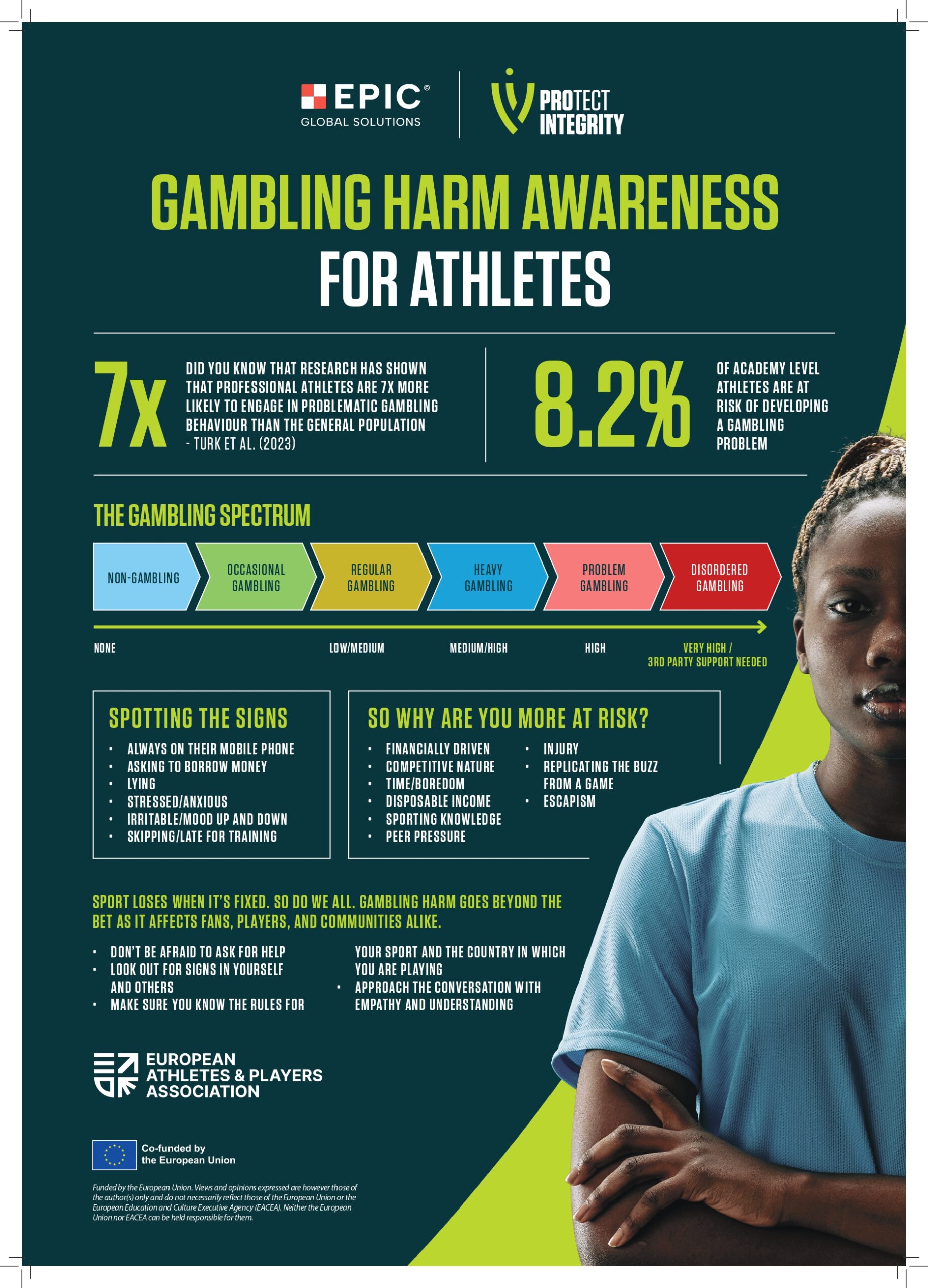 EPIC©
GLOBAL SOLUTIONS

PROTECT INTEGRITY

GAMBLING HARM AWARENESS FOR ATHLETES

7x

DID YOU KNOW THAT RESEARCH HAS SHOWN THAT PROFESSIONAL ATHLETES ARE 7X MORE LIKELY TO ENGAGE IN PROBLEMATIC GAMBLING BEHAVIOUR THAN THE GENERAL POPULATION - TURK ET AL. (2023)

8.2%

OF ACADEMY LEVEL ATHLETES ARE AT RISK OF DEVELOPING A GAMBLING PROBLEM

THE GAMBLING SPECTRUM

NON-GAMBLING
OCCASIONAL GAMBLING
REGULAR GAMBLING
HEAVY GAMBLING
PROBLEM GAMBLING
DISORDERED GAMBLING

NONE
LOW/MEDIUM
MEDIUM/HIGH
HIGH
VERY HIGH / 3RD PARTY SUPPORT NEEDED

SPOTTING THE SIGNS
• ALWAYS ON THEIR MOBILE PHONE
• ASKING TO BORROW MONEY
• LYING
• STRESSED/ANXIOUS
• IRRITABLE/MOOD UP AND DOWN
• SKIPPING/LATE FOR TRAINING

SO WHY ARE YOU MORE AT RISK?
• FINANCIALLY DRIVEN
• COMPETITIVE NATURE
• TIME/BOREDOM
• DISPOSABLE INCOME
• SPORTING KNOWLEDGE
• PEER PRESSURE
• INJURY
• REPLICATING THE BUZZ FROM A GAME
• ESCAPISM

SPORT LOSES WHEN IT'S FIXED. SO DO WE ALL. GAMBLING HARM GOES BEYOND THE BET AS IT AFFECTS FANS, PLAYERS, AND COMMUNITIES ALIKE.

• DON'T BE AFRAID TO ASK FOR HELP
• LOOK OUT FOR SIGNS IN YOURSELF AND OTHERS
• MAKE SURE YOU KNOW THE RULES FOR YOUR SPORT AND THE COUNTRY IN WHICH YOU ARE PLAYING
• APPROACH THE CONVERSATION WITH EMPATHY AND UNDERSTANDING

EUROPEAN ATHLETES & PLAYERS ASSOCIATION

Co-funded by the European Union

Funded by the European Union. Views and opinions expressed are however those of the author(s) only and do not necessarily reflect those of the European Union or the European Education and Culture Executive Agency (EACEA). Neither the European Union nor EACEA can be held responsible for them.