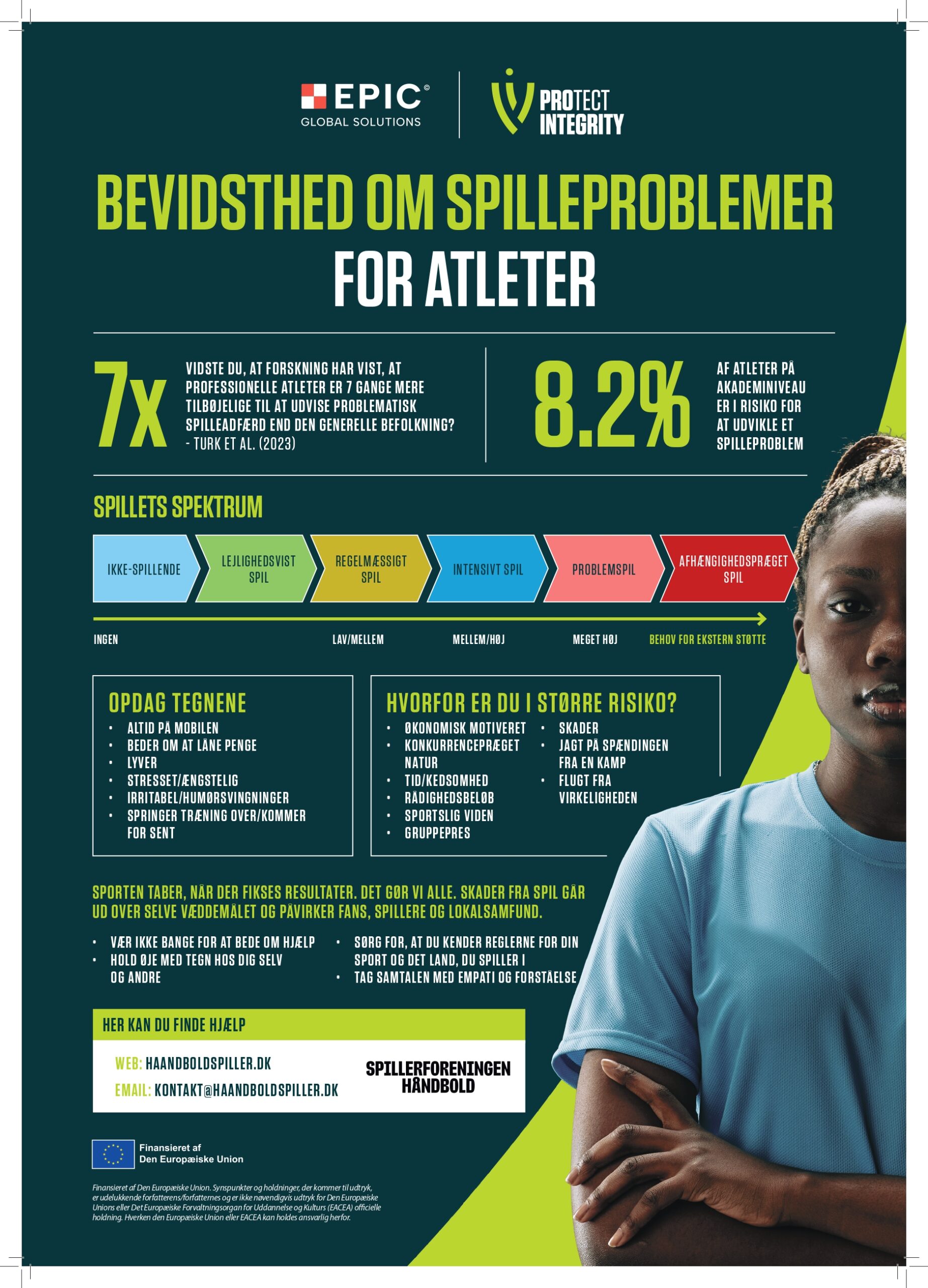 EPIC©
GLOBAL SOLUTIONS

PROTECT
INTEGRITY

BEVIDSTHED OM SPILLEPROBLEMER
FOR ATLETER

7x

VIDSTE DU, AT FORSKNING HAR VIST, AT PROFESSIONELLE ATLETER ER 7 GANGE MERE TILBØJELIGE TIL AT UDVISE PROBLEMATISK SPILLEADFÆRD END DEN GENERELLE BEFOLKNING?
- TURK ET AL. (2023)

8.2%

AF ATLETER PÅ AKADEMINIVEAU ER I RISIKO FOR AT UDVIKLE ET SPILLEPROBLEM

SPILLETS SPEKTRUM

IKKE-SPILLENDE
LEJLIGHEDSVIST SPIL
REGELMÆSSIGT SPIL
INTENSIVT SPIL
PROBLEMSPIL
AFHÆNGIGHEDSPRÆGET SPIL

INGEN
LAV/MELLEM
MELLEM/HØJ
MEGET HØJ
BEHOV FOR EKSTERN STØTTE

OPDAG TEGNENE
• ALTID PÅ MOBILEN
• BEDER OM AT LÅNE PENGE
• LYVER
• STRESSET/ÆNGSTELIG
• IRRITABEL/HUMØRSVINGNINGER
• SPRINGER TRÆNING OVER/KOMMER FOR SENT

HVORFOR ER DU I STØRRE RISIKO?
• ØKONOMISK MOTIVERET
• KONKURRENCEPRÆGET NATUR
• TID/KEDSOMHED
• RÅDIGHEDSBELØB
• SPORTSLIG VIDEN
• GRUPPEPRES
• SKADER
• JAGT PÅ SPÆNDINGEN FRA EN KAMP
• FLUGT FRA VIRKELIGHEDEN

SPORTEN TABER, NÅR DER FIKSES RESULTATER. DET GØR VI ALLE. SKADER FRA SPIL GÅR UD OVER SELVE VÆDDEMÅLET OG PÅVIRKER FANS, SPILLERE OG LOKALSAMFUND.

• VÆR IKKE BANGE FOR AT BEDE OM HJÆLP
• HOLD ØJE MED TEGN HOS DIG SELV OG ANDRE
• SØRG FOR, AT DU KENDER REGLERNE FOR DIN SPORT OG DET LAND, DU SPILLER I
• TAG SAMTALEN MED EMPATI OG FORSTÅELSE

HER KAN DU FINDE HJÆLP

WEB: HAANDBOLDSPILLER.DK
EMAIL: KONTAKT@HAANDBOLDSPILLER.DK

SPILLERFORENINGEN HÅNDBOLD

Finansieret af
Den Europæiske Union

Finansieret af Den Europæiske Union. Synspunkter og holdninger, der kommer til udtryk, er udelukkende forfatterens/forfatternes og er ikke nøvendigvis udtryk for Den Europæiske Unions eller Det Europæiske Forvaltningsorgan for Uddannelse og Kulturs (EACEA) officielle holdning. Hverken den Europæiske Union eller EACEA kan holdes ansvarlig herfor.